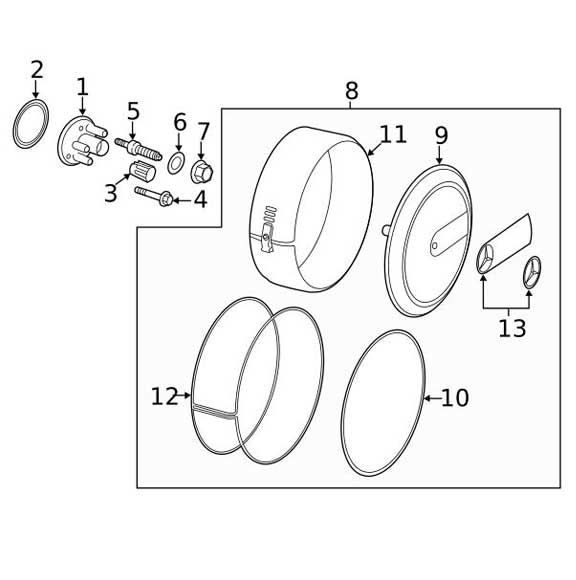 2
1
5
6
7
3
4
8
11
9
13
12
10