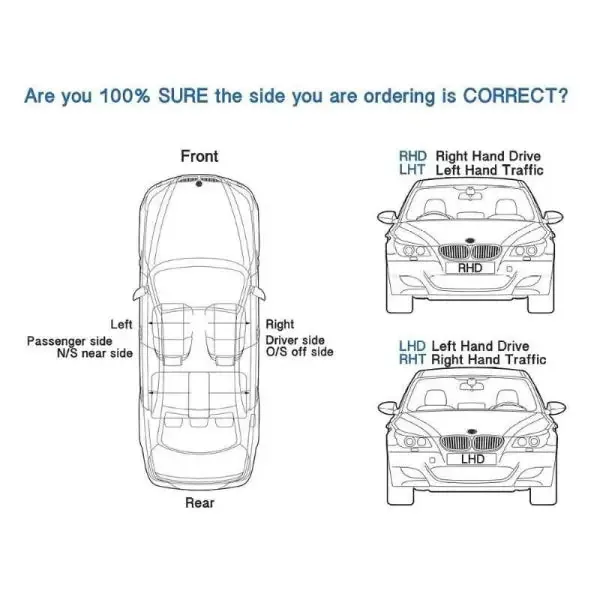 Are you 100% SURE the side you are ordering is CORRECT?

Front

Left
Passenger side
N/S near side

Right
Driver side
O/S off side

Rear

RHD Right Hand Drive
LHT Left Hand Traffic

RHD

LHD Left Hand Drive
RHT Right Hand Traffic

LHD