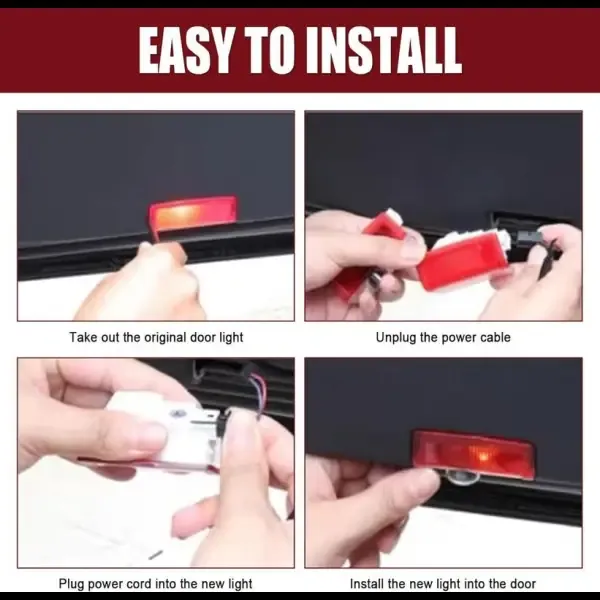 EASY TO INSTALL

Take out the original door light

Unplug the power cable

Plug power cord into the new light

Install the new light into the door