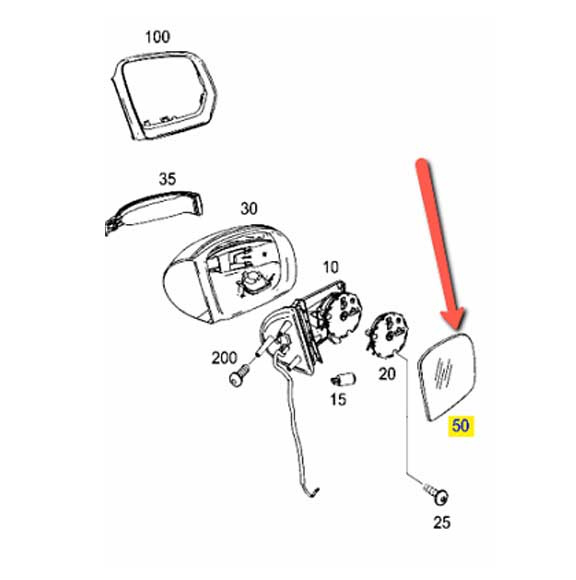 100

35

30

10

200

15

20

50

25