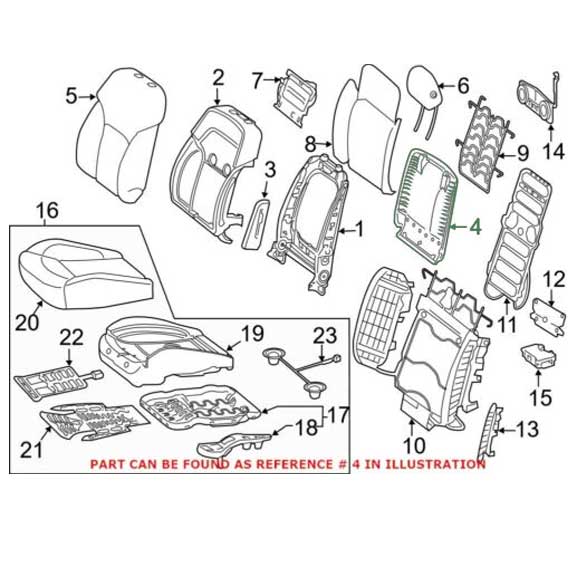 5
2
7
6
14
8
9
3
1
4
16
12
20
11
22
19
23
15
17
18
13
21
10
PART CAN BE FOUND AS REFERENCE # 4 IN ILLUSTRATION