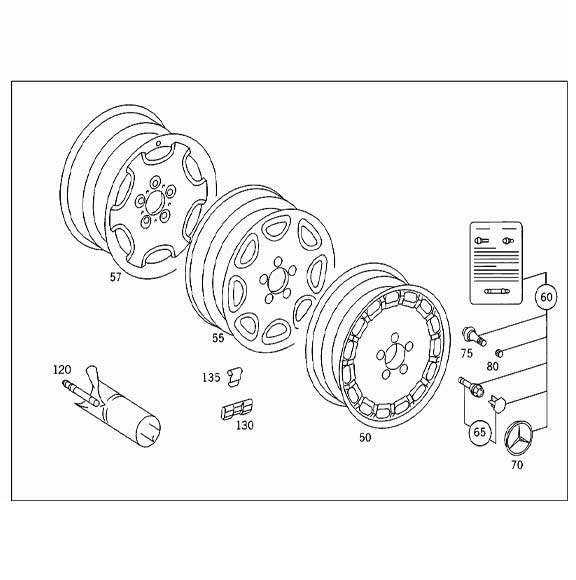 57
55
60
75
80
120
135
130
50
65
70