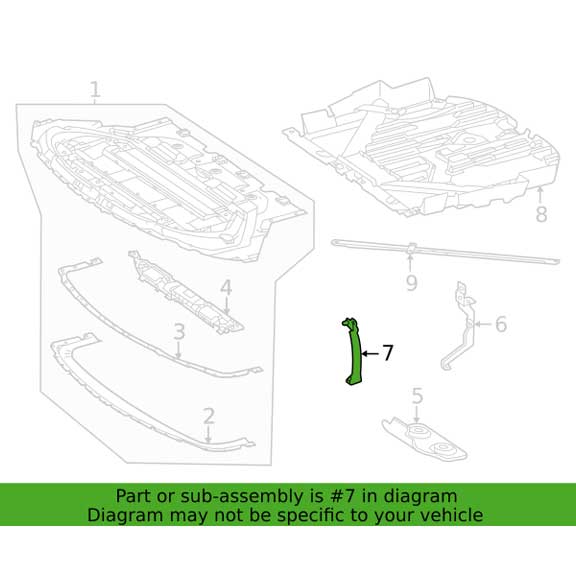 1
8
9
4
6
3
7
5
2

Part or sub-assembly is #7 in diagram
Diagram may not be specific to your vehicle