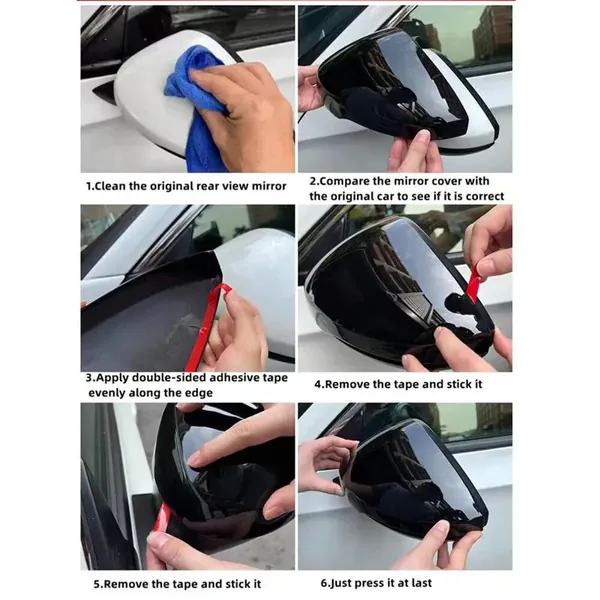 1.Clean the original rear view mirror

2.Compare the mirror cover with the original car to see if it is correct

3.Apply double-sided adhesive tape evenly along the edge

4.Remove the tape and stick it

5.Remove the tape and stick it

6.Just press it at last