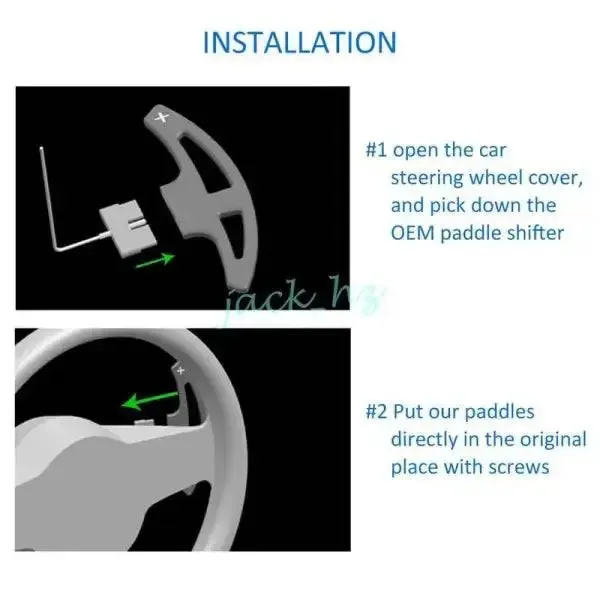 INSTALLATION

+

#1 open the car steering wheel cover, and pick down the OEM paddle shifter

jack_hz

+

#2 Put our paddles directly in the original place with screws