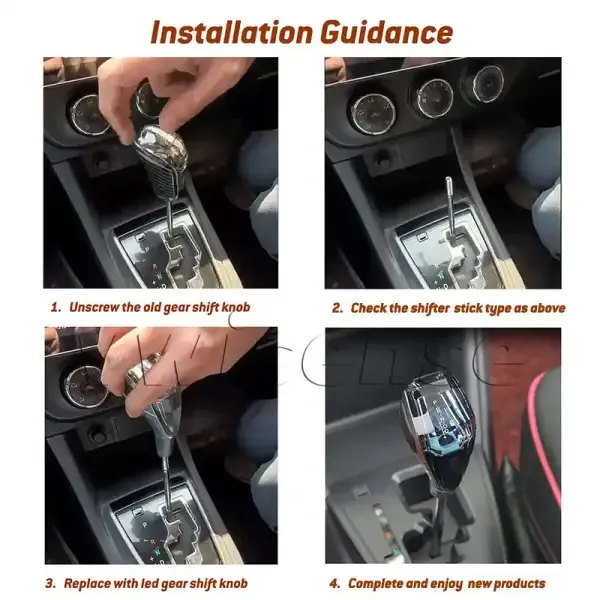 Installation Guidance

1. Unscrew the old gear shift knob

2. Check the shifter stick type as above

3. Replace with led gear shift knob

4. Complete and enjoy new products