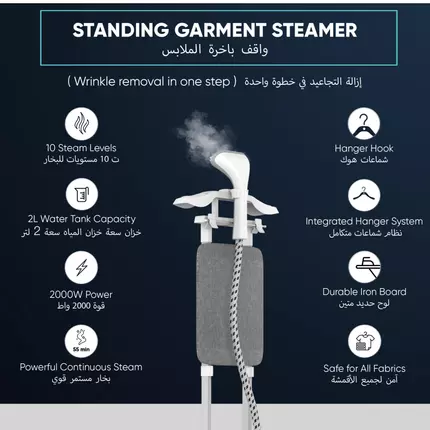 STANDING GARMENT STEAMER
واقف باخرة الملابس

( Wrinkle removal in one step ) إزالة التجاعيد في خطوة واحدة

10 Steam Levels
ت 10 مستويات للبخار

2L Water Tank Capacity
خزان سعة خزان المياه سعة 2 لتر

2000W Power
قوة 2000 واط

55 min
Powerful Continuous Steam
بخار مستمر قوي

Hanger Hook
شماعات هوك

Integrated Hanger System
نظام شماعات متكامل

Durable Iron Board
لوح حديد متين

Safe for All Fabrics
آمن لجميع الأقمشة