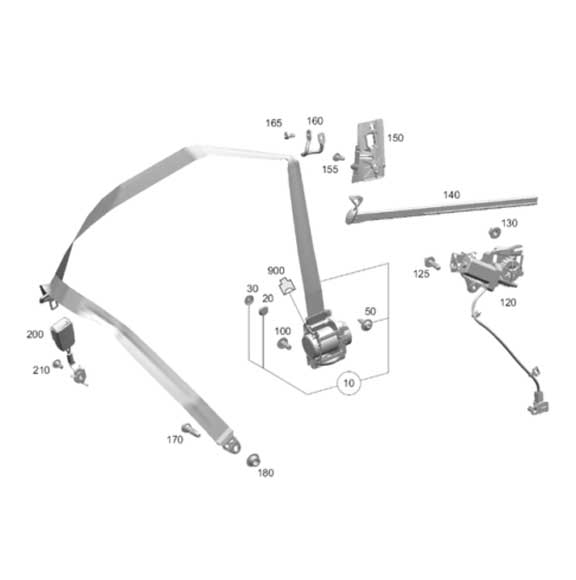 165
160
150
155
140
130
125
120
900
30
20
50
100
10
200
210
170
180