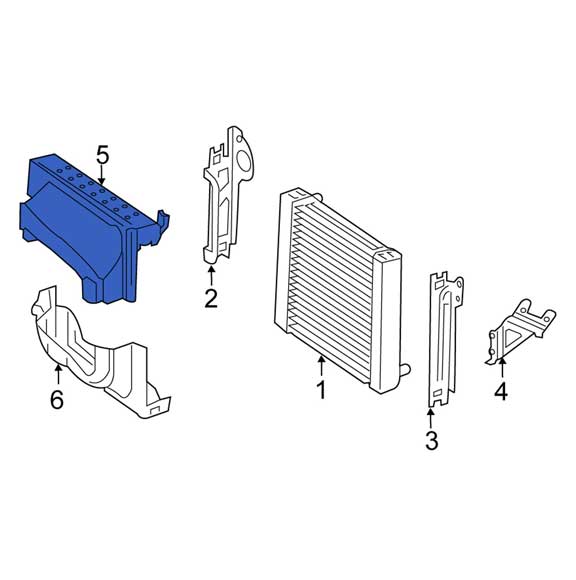 5
2
6
1
3
4