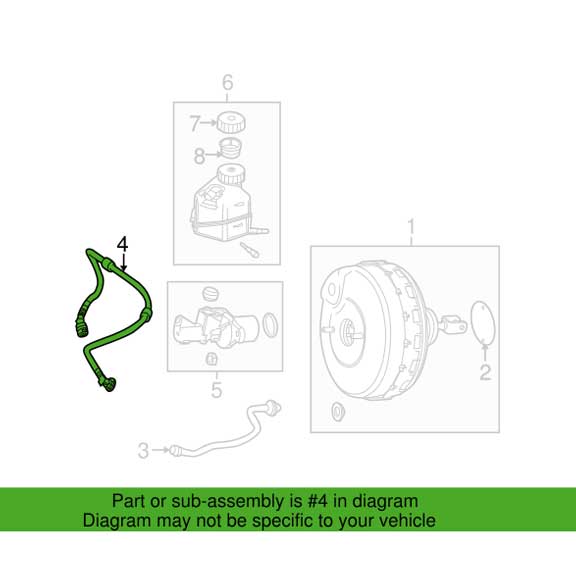 6
7
8
4
1
2
5
3

Part or sub-assembly is #4 in diagram
Diagram may not be specific to your vehicle