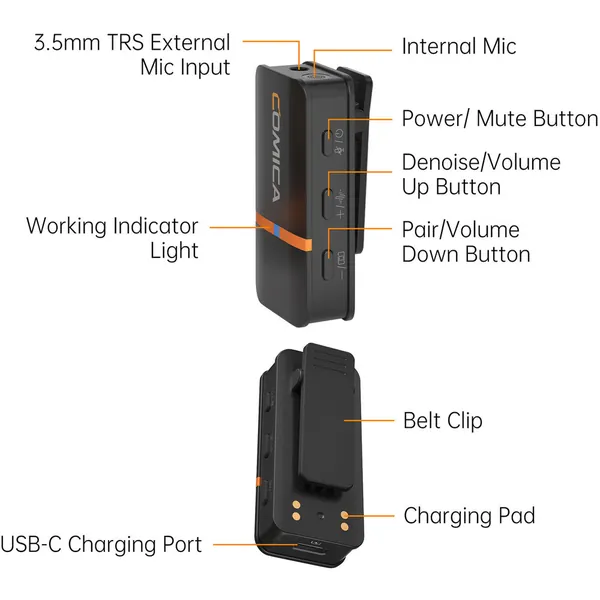 3.5mm TRS External Mic Input

Internal Mic

COMICA

Power/ Mute Button

Denoise/Volume Up Button

Working Indicator Light

Pair/Volume Down Button

Belt Clip

Charging Pad

USB-C Charging Port