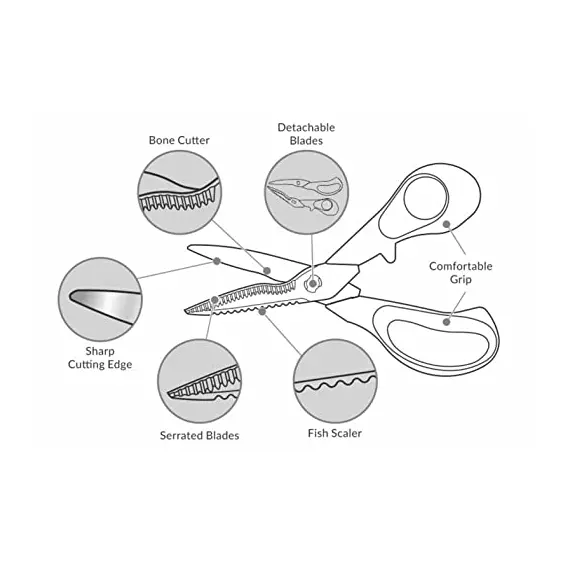 Bone Cutter

Detachable Blades

Comfortable Grip

Sharp Cutting Edge

Serrated Blades

Fish Scaler