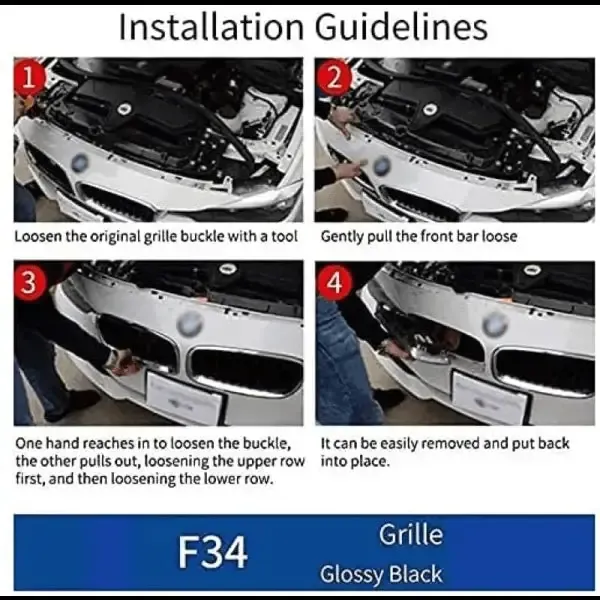 Installation Guidelines

1

Loosen the original grille buckle with a tool

2

Gently pull the front bar loose

3

One hand reaches in to loosen the buckle, the other pulls out, loosening the upper row first, and then loosening the lower row.

4

It can be easily removed and put back into place.

F34

Grille

Glossy Black