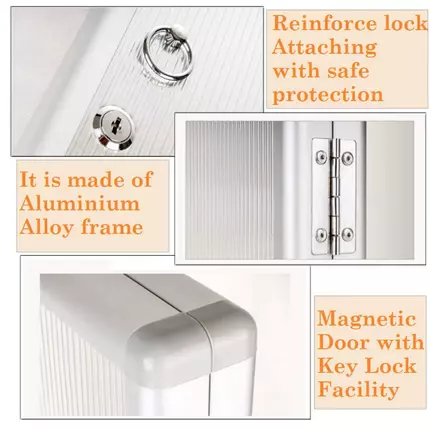 Reinforce lock Attaching with safe protection

It is made of Aluminium Alloy frame

Magnetic Door with Key Lock Facility