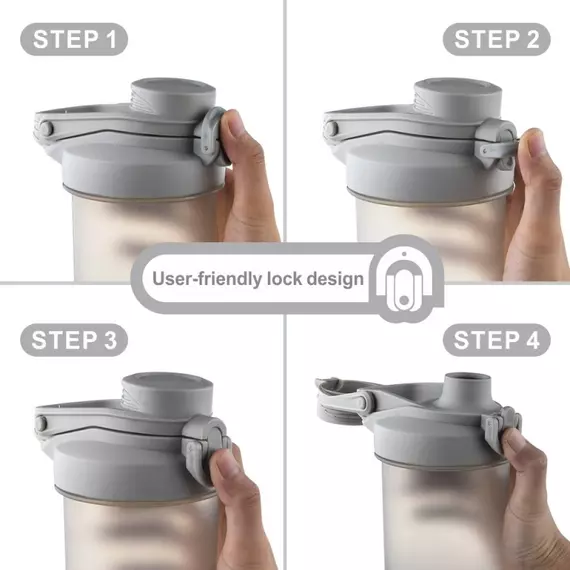 STEP 1

STEP 2

User-friendly lock design

STEP 3

STEP 4