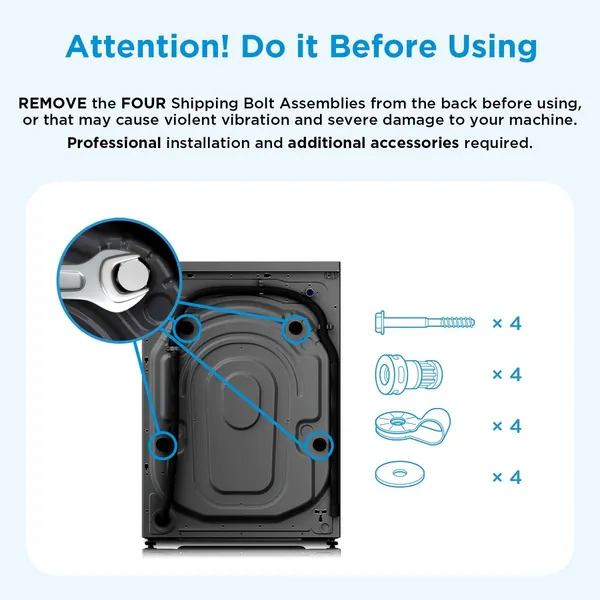 Attention! Do it Before Using

REMOVE the FOUR Shipping Bolt Assemblies from the back before using, or that may cause violent vibration and severe damage to your machine.

Professional installation and additional accessories required.

× 4

× 4

× 4

× 4