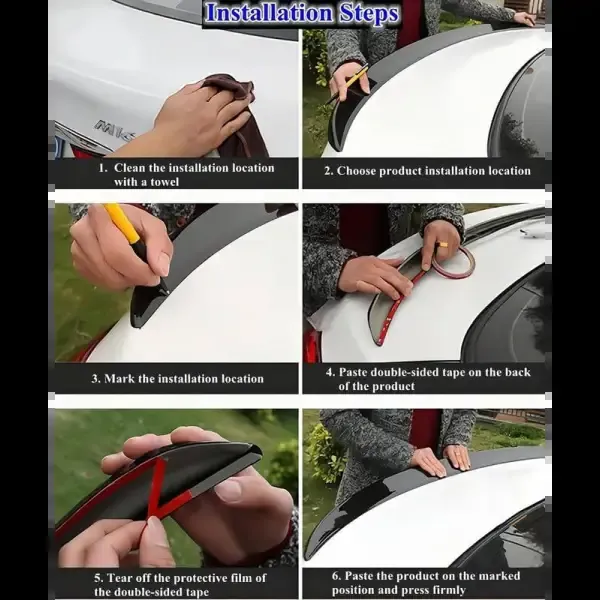 Installation Steps

1. Clean the installation location with a towel

2. Choose product installation location

3. Mark the installation location

4. Paste double-sided tape on the back of the product

5. Tear off the protective film of the double-sided tape

6. Paste the product on the marked position and press firmly