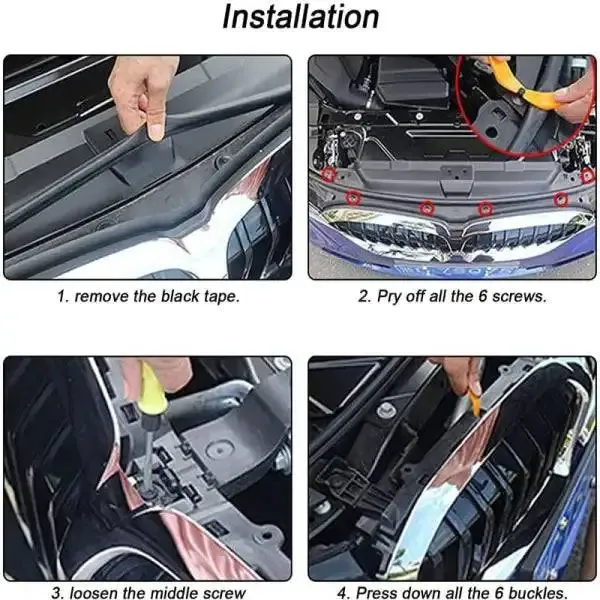 Installation

1. remove the black tape.

2. Pry off all the 6 screws.

3. loosen the middle screw

4. Press down all the 6 buckles.