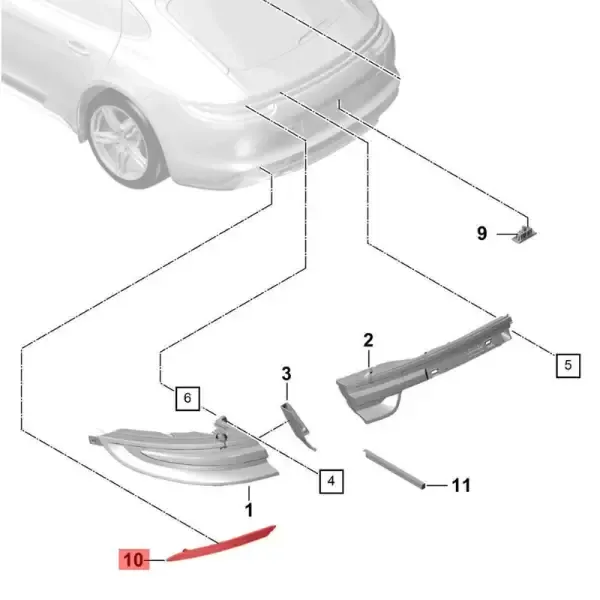 9

2

5

3

6

4

11

1

10