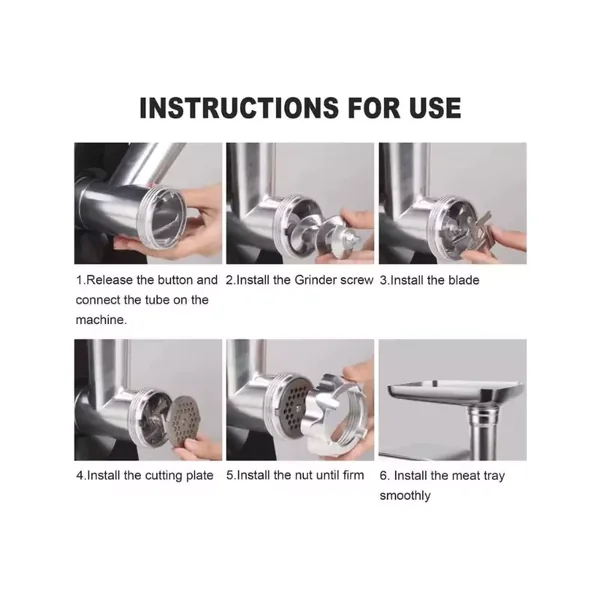 INSTRUCTIONS FOR USE

1.Release the button and connect the tube on the machine.

2.Install the Grinder screw

3.Install the blade

4.Install the cutting plate

5.Install the nut until firm

6. Install the meat tray smoothly