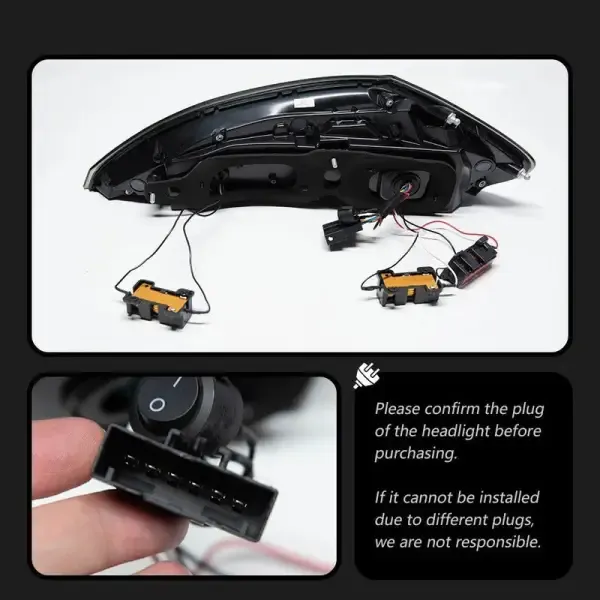 Please confirm the plug of the headlight before purchasing.

If it cannot be installed due to different plugs, we are not responsible.