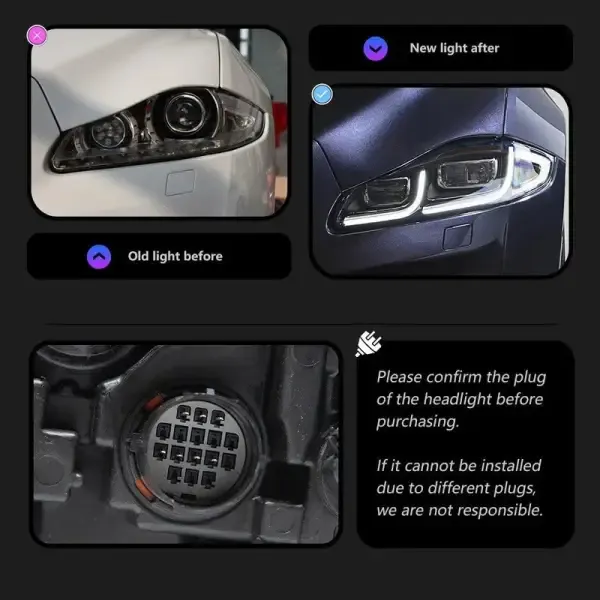 New light after

Old light before

Please confirm the plug of the headlight before purchasing.

If it cannot be installed due to different plugs, we are not responsible.