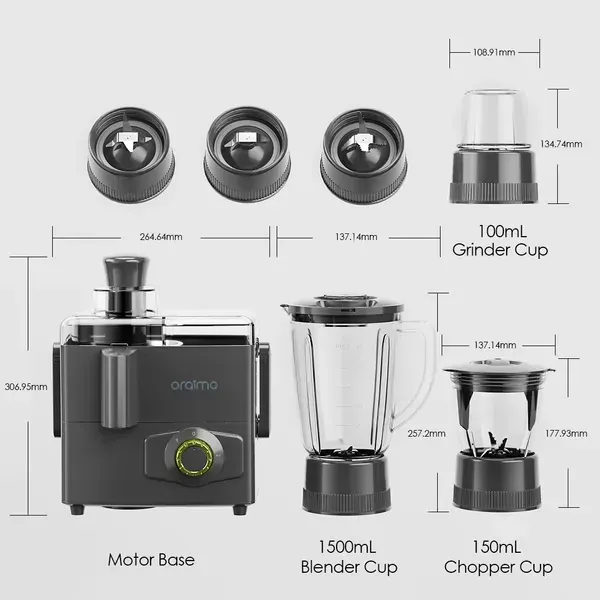 108.91mm

134.74mm

100mL
Grinder Cup

264.64mm

137.14mm

306.95mm

oraimo

137.14mm

257.2mm

177.93mm

Motor Base

1500mL
Blender Cup

150mL
Chopper Cup