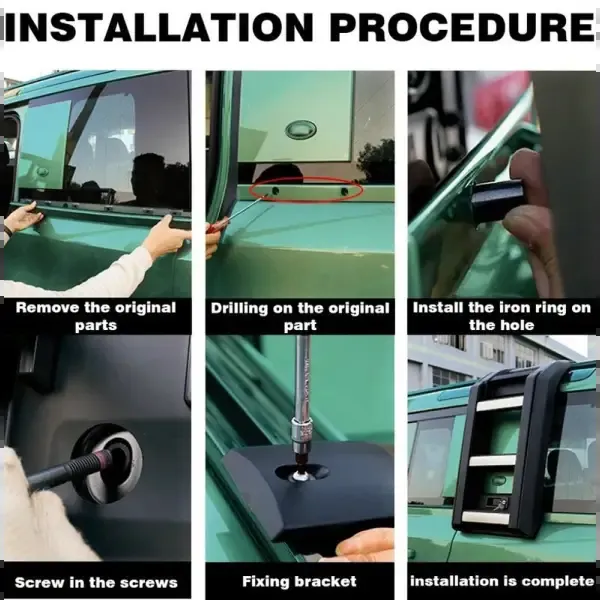 INSTALLATION PROCEDURE

Remove the original parts

Drilling on the original part

Install the iron ring on the hole

Screw in the screws

Fixing bracket

installation is complete