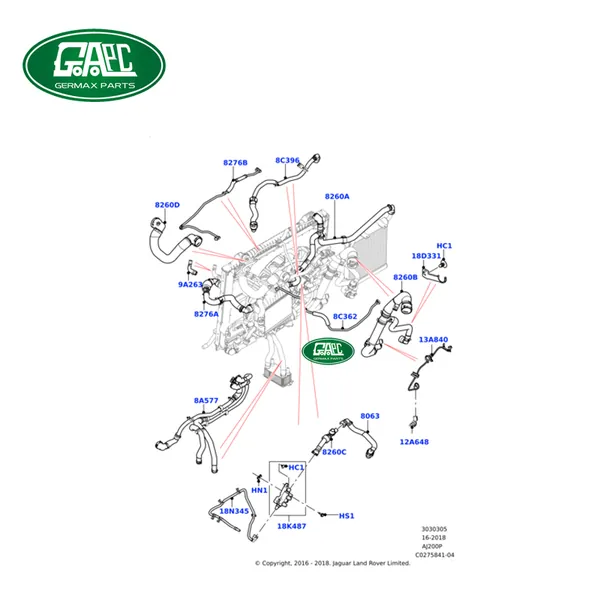 GAPC
GERMAX PARTS

8276B
8C396
8260D
8260A
HC1
18D331
9A263
8260B
8276A
8C362
13A840
GAPC
GERMAX PARTS
8A577
8063
12A648
8260C
HC1
HN1
18N345
HS1
18K487

3030305
16-2018
AJ200P
C0275841-04
© Copyright, 2016 - 2018. Jaguar Land Rover Limited.