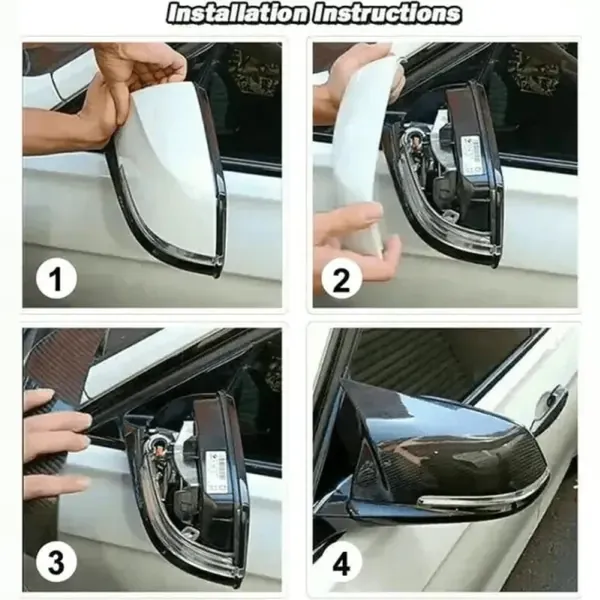 Installation Instructions

1

2

3

4