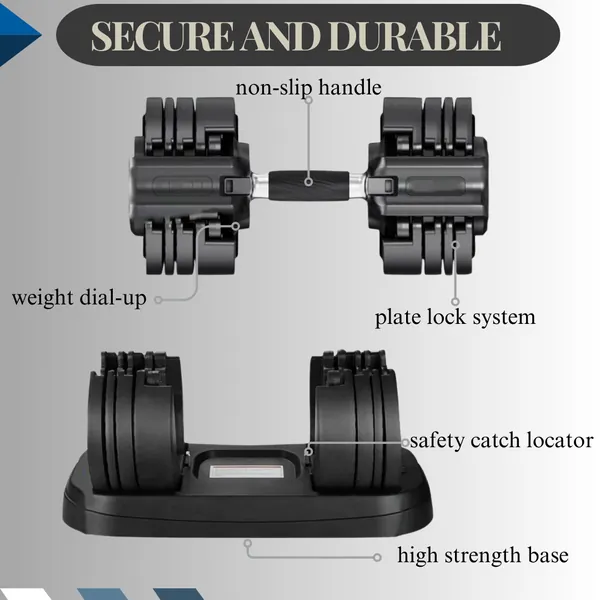 SECURE AND DURABLE

non-slip handle

weight dial-up

plate lock system

safety catch locator

high strength base