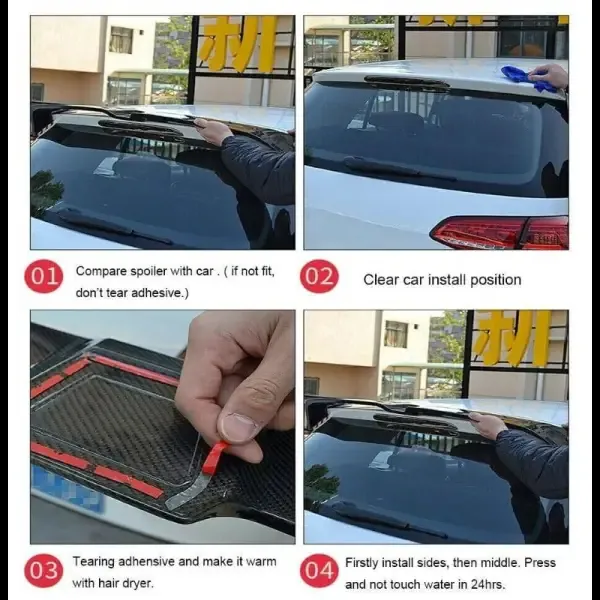 01 Compare spoiler with car . ( if not fit, don't tear adhesive.)

02 Clear car install position

03 Tearing adhesive and make it warm with hair dryer.

04 Firstly install sides, then middle. Press and not touch water in 24hrs.