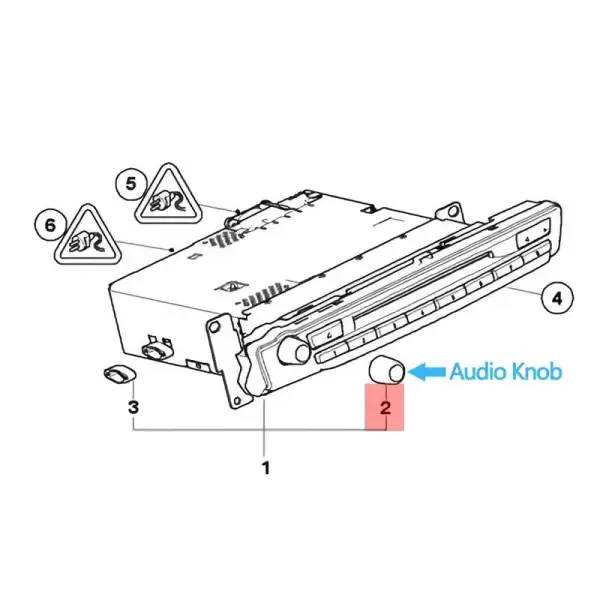 5

6

4

Audio Knob

3

2

1