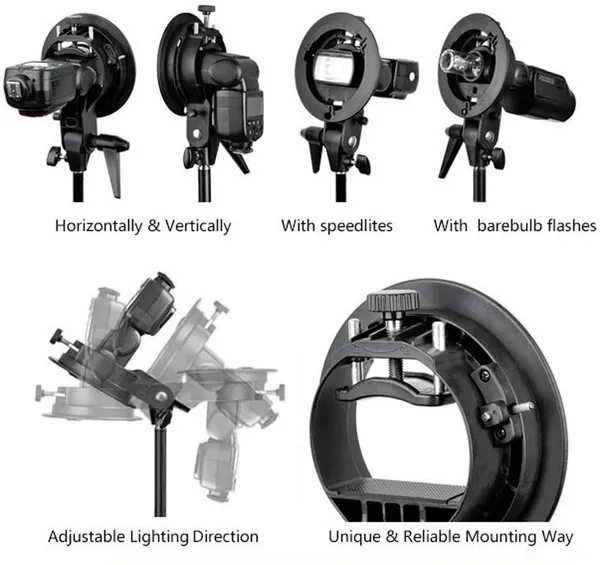 Horizontally & Vertically

With speedlites

With  barebulb flashes

Adjustable Lighting Direction

Unique & Reliable Mounting Way