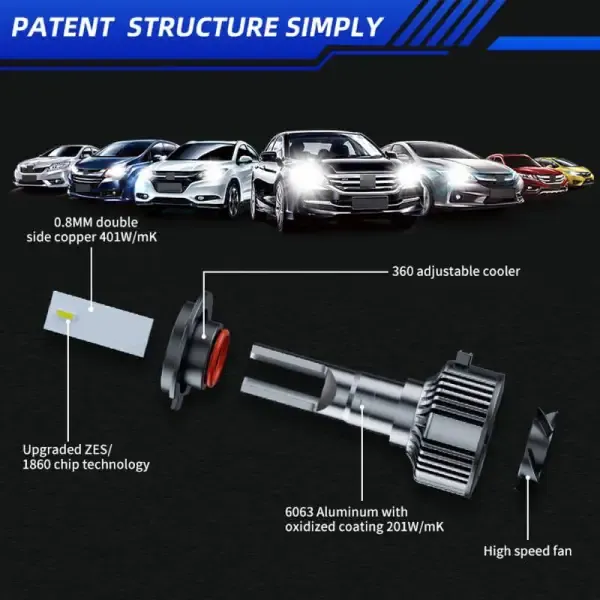 PATENT STRUCTURE SIMPLY

0.8MM double side copper 401W/mK

360 adjustable cooler

Upgraded ZES/ 1860 chip technology

6063 Aluminum with oxidized coating 201W/mK

High speed fan