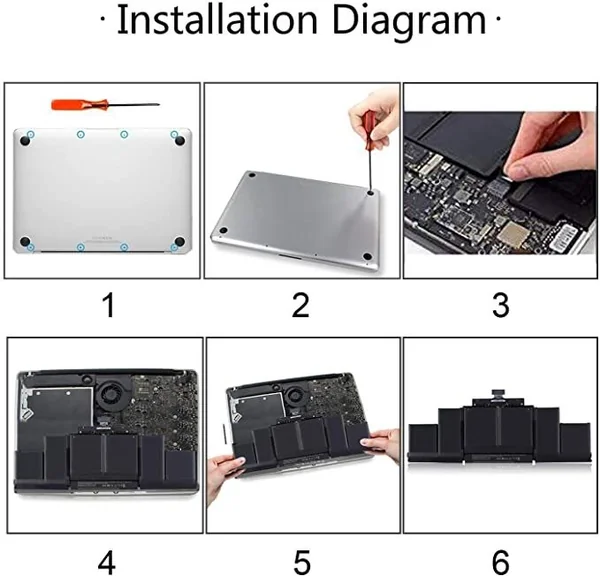 · Installation Diagram ·

1

2

3

4

5

6