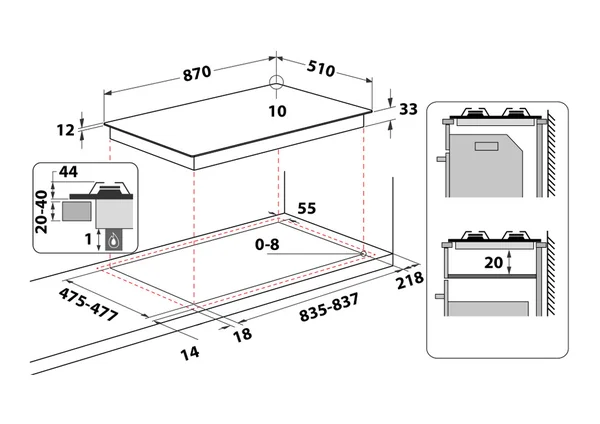 870
510
10
33
12
44
20-40
1
55
0-8
218
475-477
835-837
18
14
20